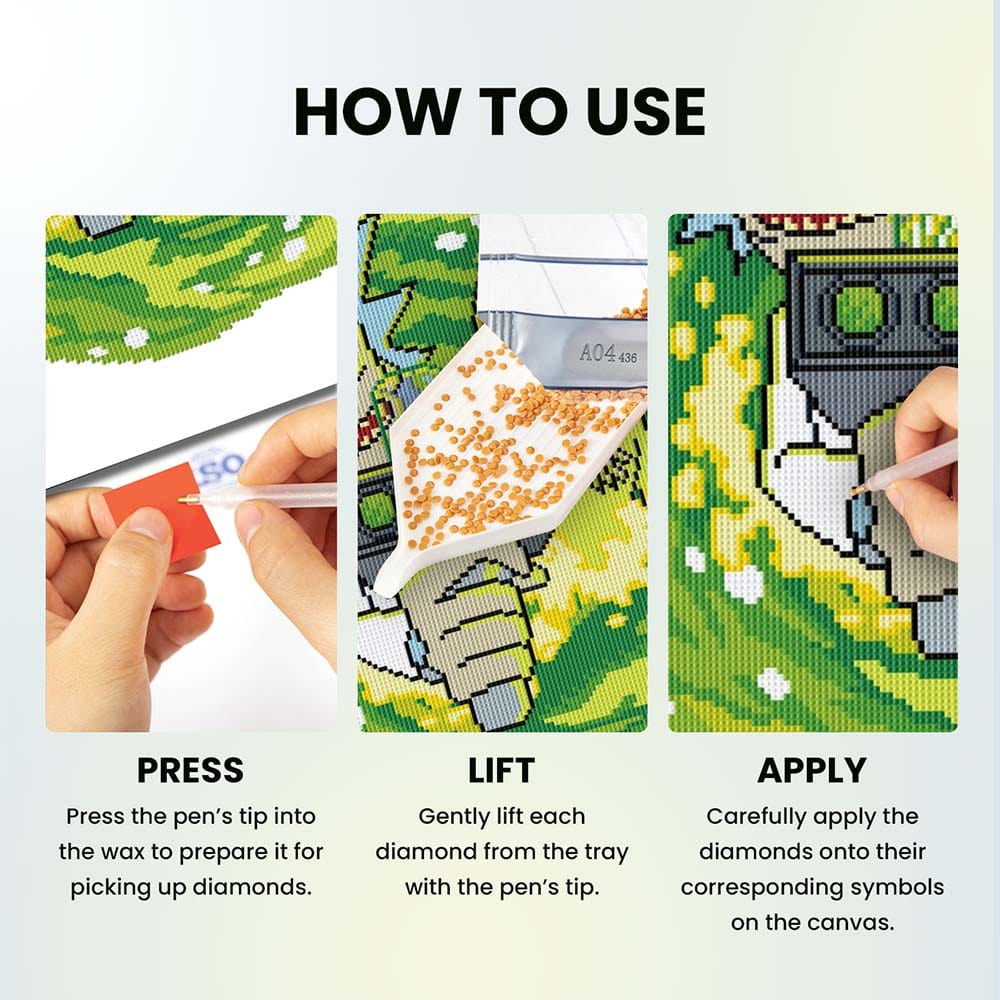 HOW TO USE

SO

A04 436

PRESS

Press the pen's tip into the wax to prepare it for picking up diamonds.

LIFT

Gently lift each diamond from the tray with the pen's tip.

APPLY

Carefully apply the diamonds onto their corresponding symbols on the canvas.