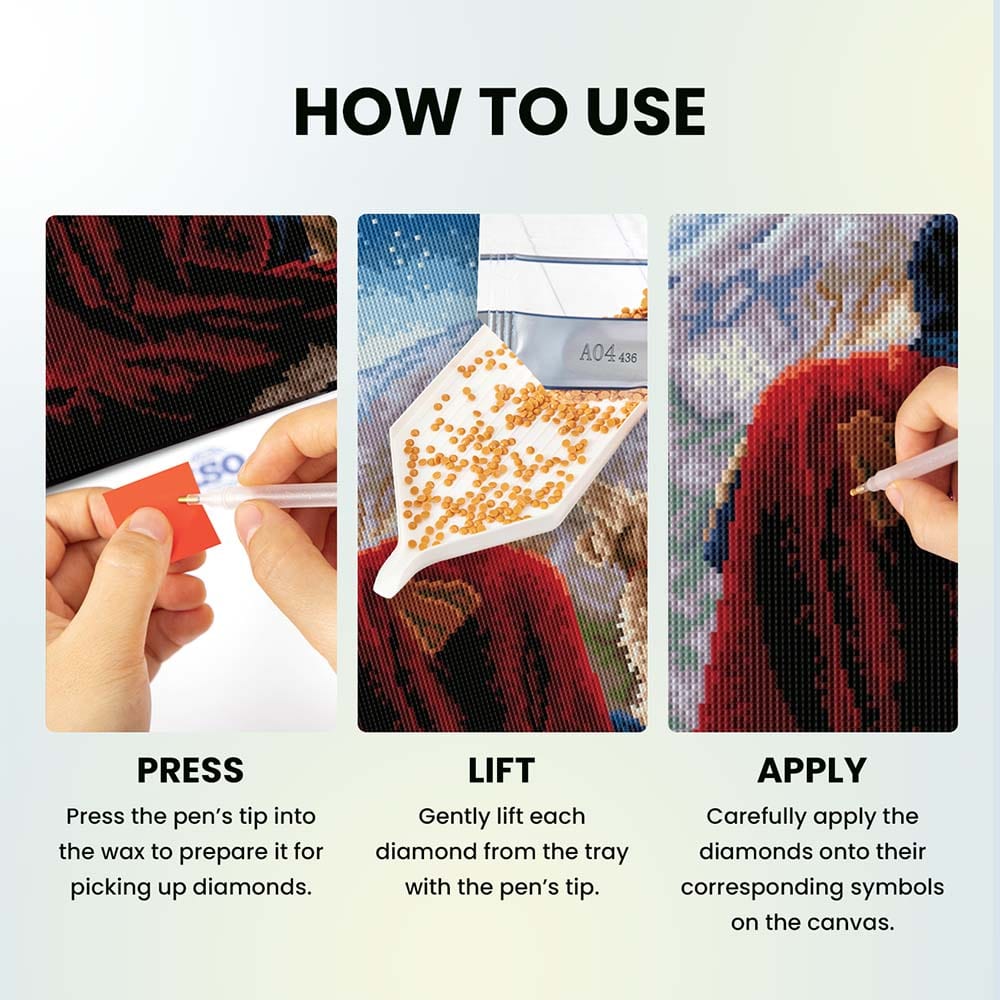 HOW TO USE

SO

A04 436

PRESS

Press the pen's tip into the wax to prepare it for picking up diamonds.

LIFT

Gently lift each diamond from the tray with the pen's tip.

APPLY

Carefully apply the diamonds onto their corresponding symbols on the canvas.